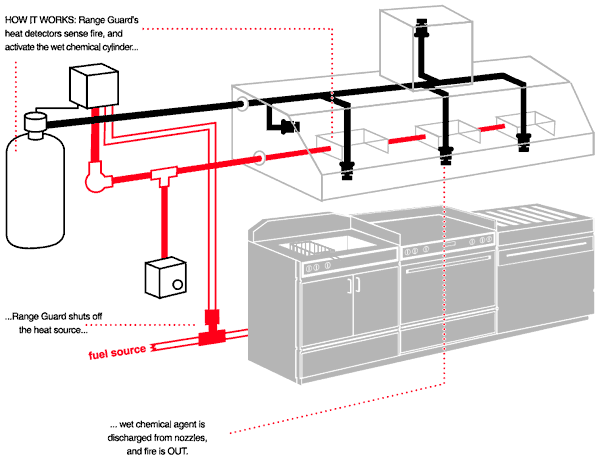 HOW IT WORKS: Range Guard's heat detectors sense fire, and activate the wet chemical cylinder...

...Range Guard shuts off the heat source...

fuel source

... wet chemical agent is discharged from nozzles, and fire is OUT.